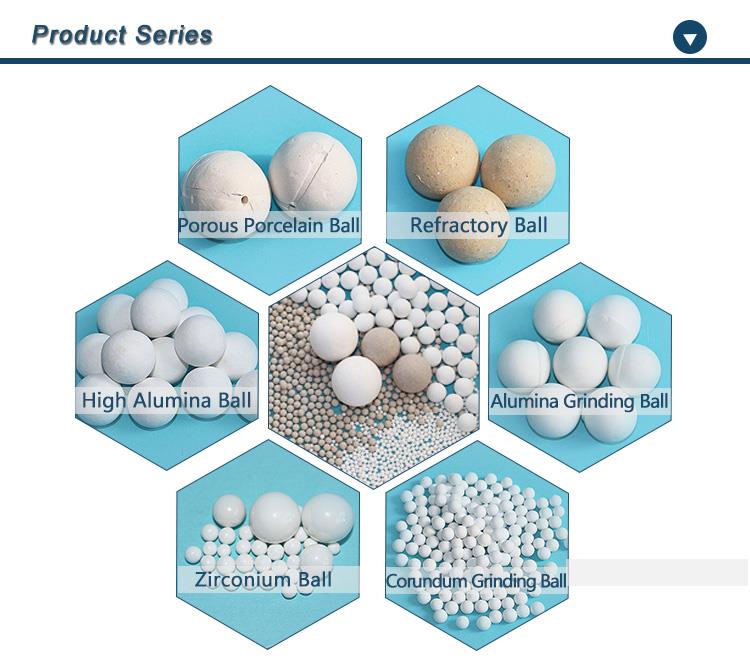 Product Series

Porous Porcelain Ball

Refractory Ball

High Alumina Ball

Alumina Grinding Ball

Zirconium Ball

Corundum Grinding Ball